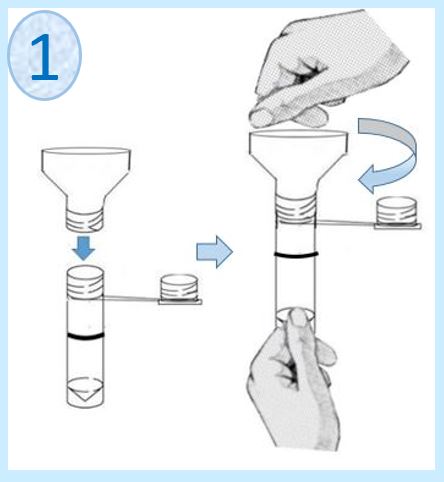 1